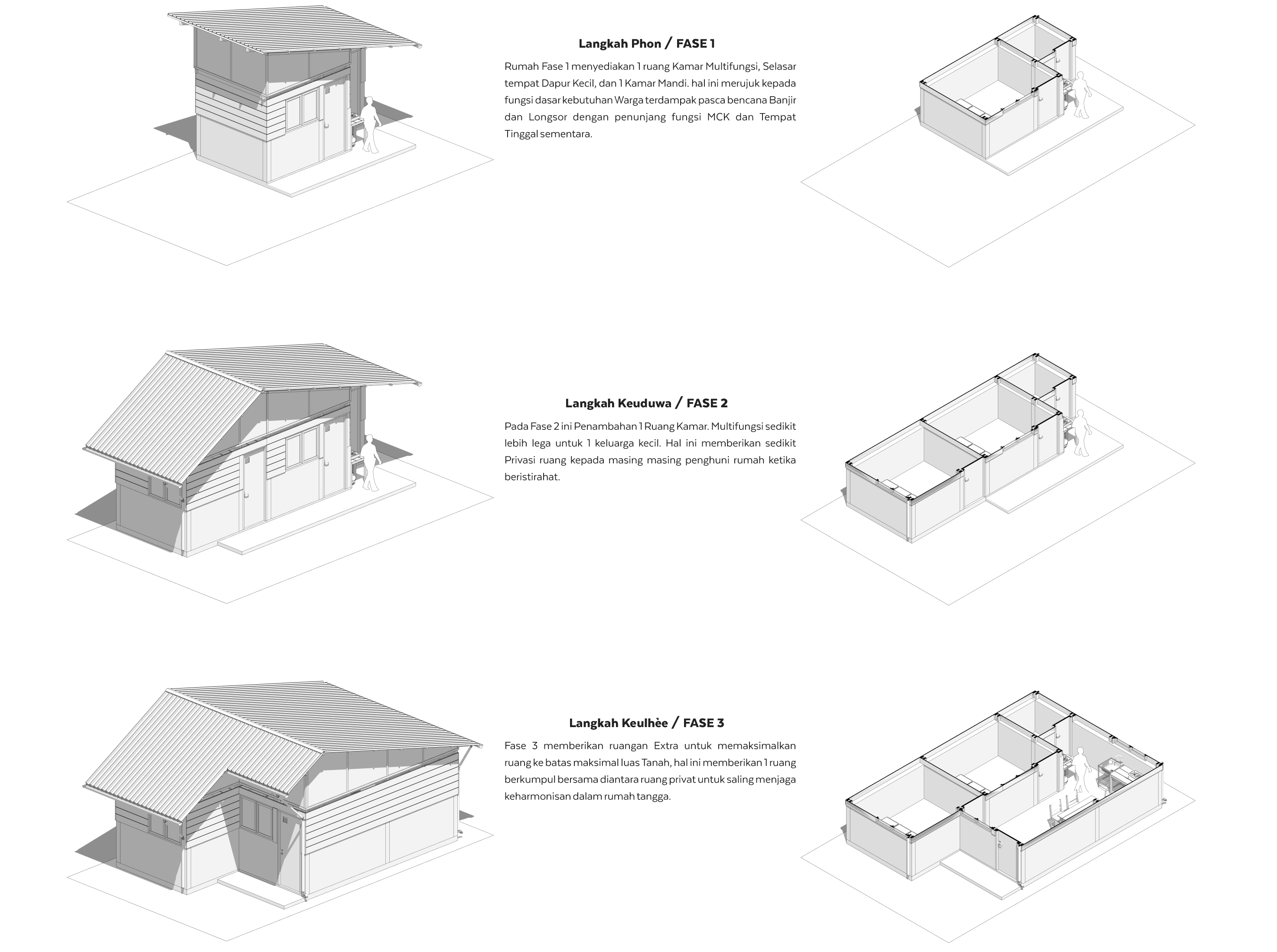 Langkah Phon / FASE 1

Rumah Fase 1 menyediakan 1 ruang Kamar Multifungsi, Selasar tempat Dapur Kecil, dan 1 Kamar Mandi. hal ini merujuk kepada fungsi dasar kebutuhan Warga terdampak pasca bencana Banjir dan Longsor dengan penunjang fungsi MCK dan Tempat Tinggal sementara.

Langkah Keuduwa / FASE 2

Pada Fase 2 ini Penambahan 1 Ruang Kamar. Multifungsi sedikit lebih lega untuk 1 keluarga kecil. Hal ini memberikan sedikit Privasi ruang kepada masing masing penghuni rumah ketika beristirahat.

Langkah Keulhèe / FASE 3

Fase 3 memberikan ruangan Extra untuk memaksimalkan ruang ke batas maksimal luas Tanah, hal ini memberikan 1 ruang berkumpul bersama diantara ruang privat untuk saling menjaga keharmonisan dalam rumah tangga.